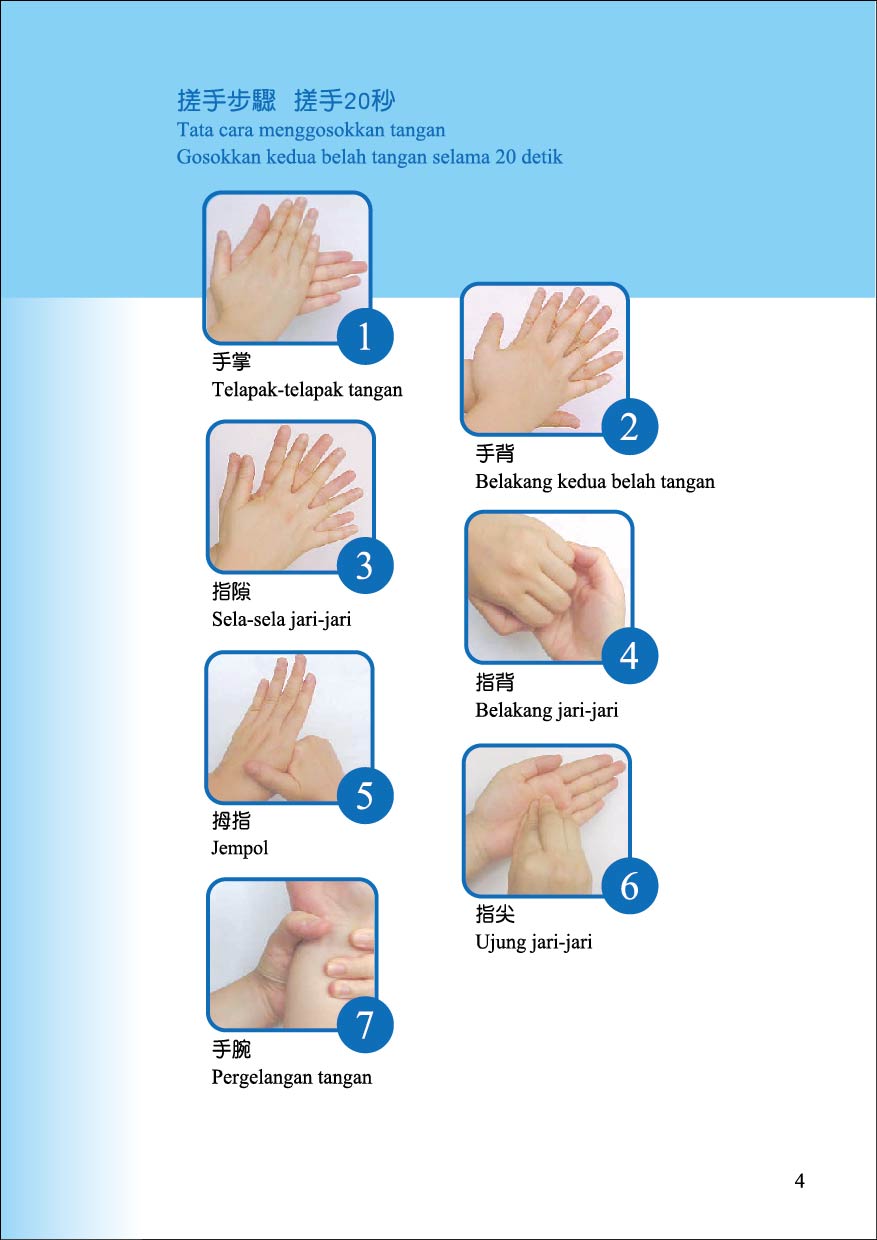 搓手步驟 搓手20秒
Tata cara menggosokkan tangan
Gosokkan kedua belah tangan selama 20 detik

1
手掌
Telapak-telapak tangan

2
手背
Belakang kedua belah tangan

3
指隙
Sela-sela jari-jari

4
指背
Belakang jari-jari

5
拇指
Jempol

6
指尖
Ujung jari-jari

7
手腕
Pergelangan tangan

4