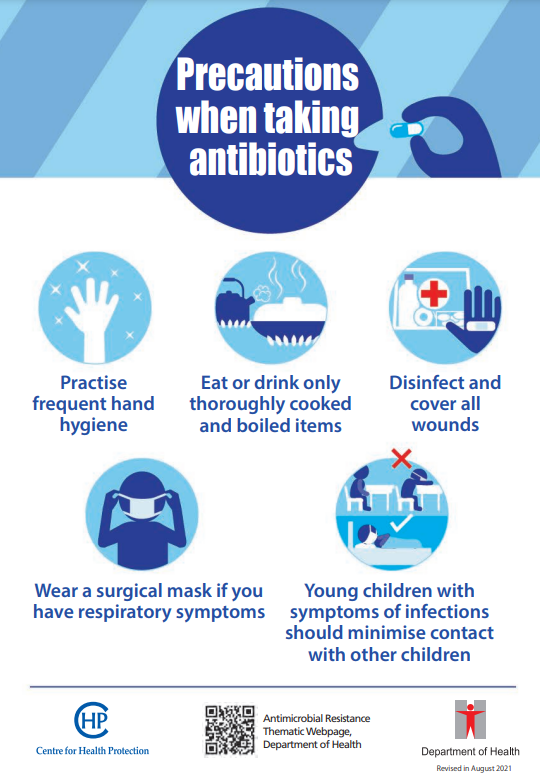 Precautions when taking antibiotics

Practise frequent hand hygiene

Eat or drink only thoroughly cooked and boiled items

Disinfect and cover all wounds

Wear a surgical mask if you have respiratory symptoms

Young children with symptoms of infections should minimise contact with other children

CHP
Centre for Health Protection

Antimicrobial Resistance Thematic Webpage, Department of Health

Department of Health
Revised in August 2021