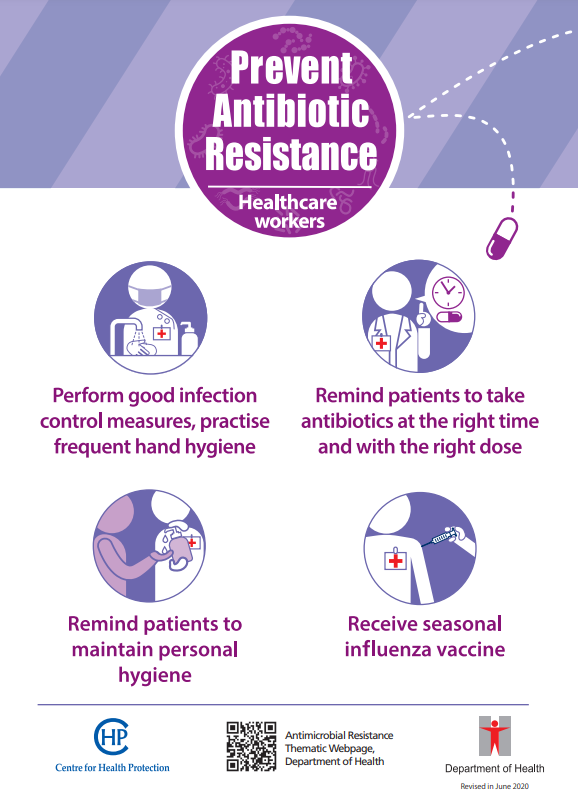 Prevent Antibiotic Resistance

Healthcare workers

Perform good infection control measures, practise frequent hand hygiene

Remind patients to take antibiotics at the right time and with the right dose

Remind patients to maintain personal hygiene

Receive seasonal influenza vaccine

CHP
Centre for Health Protection

Antimicrobial Resistance Thematic Webpage, Department of Health

Department of Health

Revised in June 2020