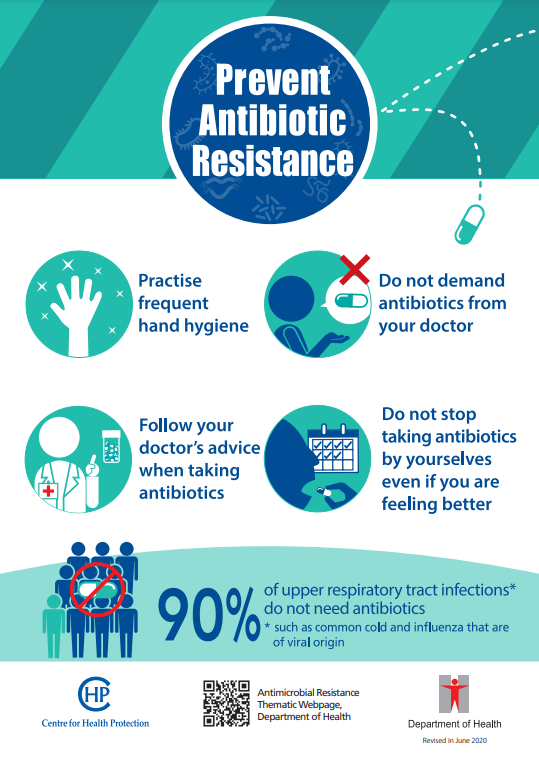 Prevent Antibiotic Resistance

Practise frequent hand hygiene

Do not demand antibiotics from your doctor

Follow your doctor's advice when taking antibiotics

Do not stop taking antibiotics by yourselves even if you are feeling better

90% of upper respiratory tract infections* do not need antibiotics

* such as common cold and influenza that are of viral origin

CHP
Centre for Health Protection

Antimicrobial Resistance Thematic Webpage, Department of Health

Department of Health

Revised in June 2020