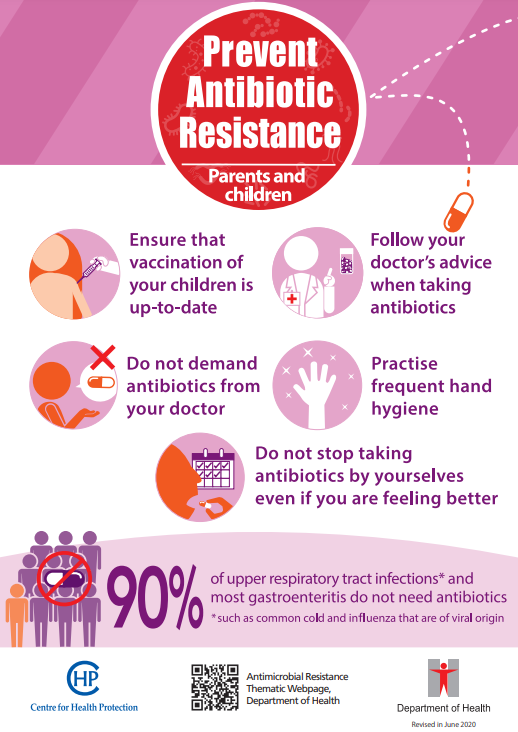 Prevent Antibiotic Resistance

Parents and children

Ensure that vaccination of your children is up-to-date

Follow your doctor's advice when taking antibiotics

Do not demand antibiotics from your doctor

Practise frequent hand hygiene

Do not stop taking antibiotics by yourselves even if you are feeling better

90% of upper respiratory tract infections* and most gastroenteritis do not need antibiotics

*such as common cold and influenza that are of viral origin

CHP
Centre for Health Protection

Antimicrobial Resistance Thematic Webpage, Department of Health

Department of Health

Revised in June 2020